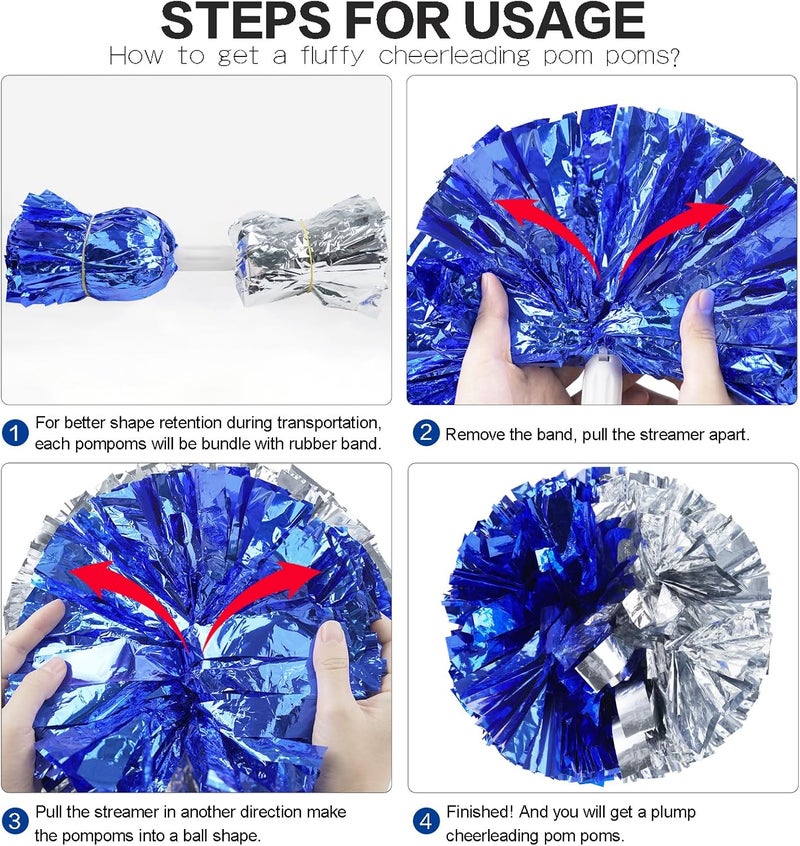 STEPS FOR USAGE
How to get a fluffy cheerleading pom poms?

1 For better shape retention during transportation, each pompoms will be bundle with rubber band.

2 Remove the band, pull the streamer apart.

3 Pull the streamer in another direction make the pompoms into a ball shape.

4 Finished! And you will get a plump cheerleading pom poms.